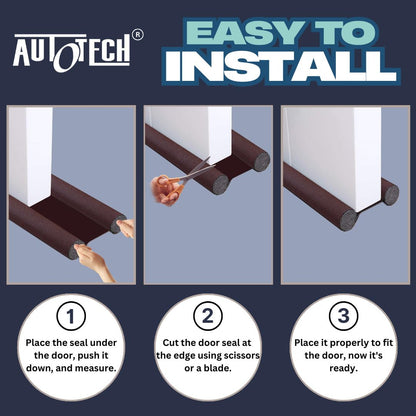 AUTOTECH®

EASY TO INSTALL

1
Place the seal under the door, push it down, and measure.

2
Cut the door seal at the edge using scissors or a blade.

3
Place it properly to fit the door, now it's ready.