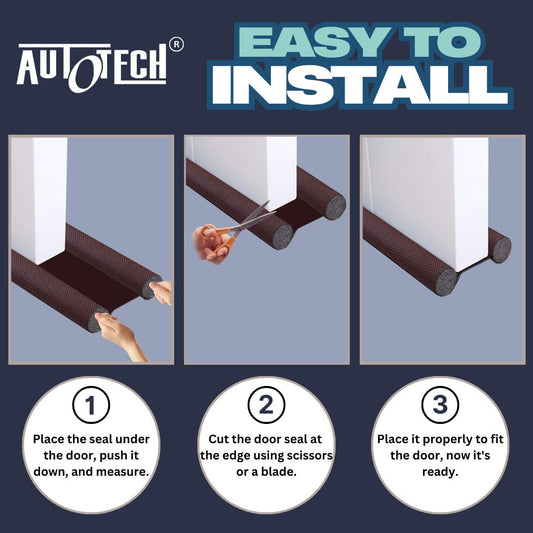 AUTOTECH®

EASY TO INSTALL

1

Place the seal under the door, push it down, and measure.

2

Cut the door seal at the edge using scissors or a blade.

3

Place it properly to fit the door, now it's ready.